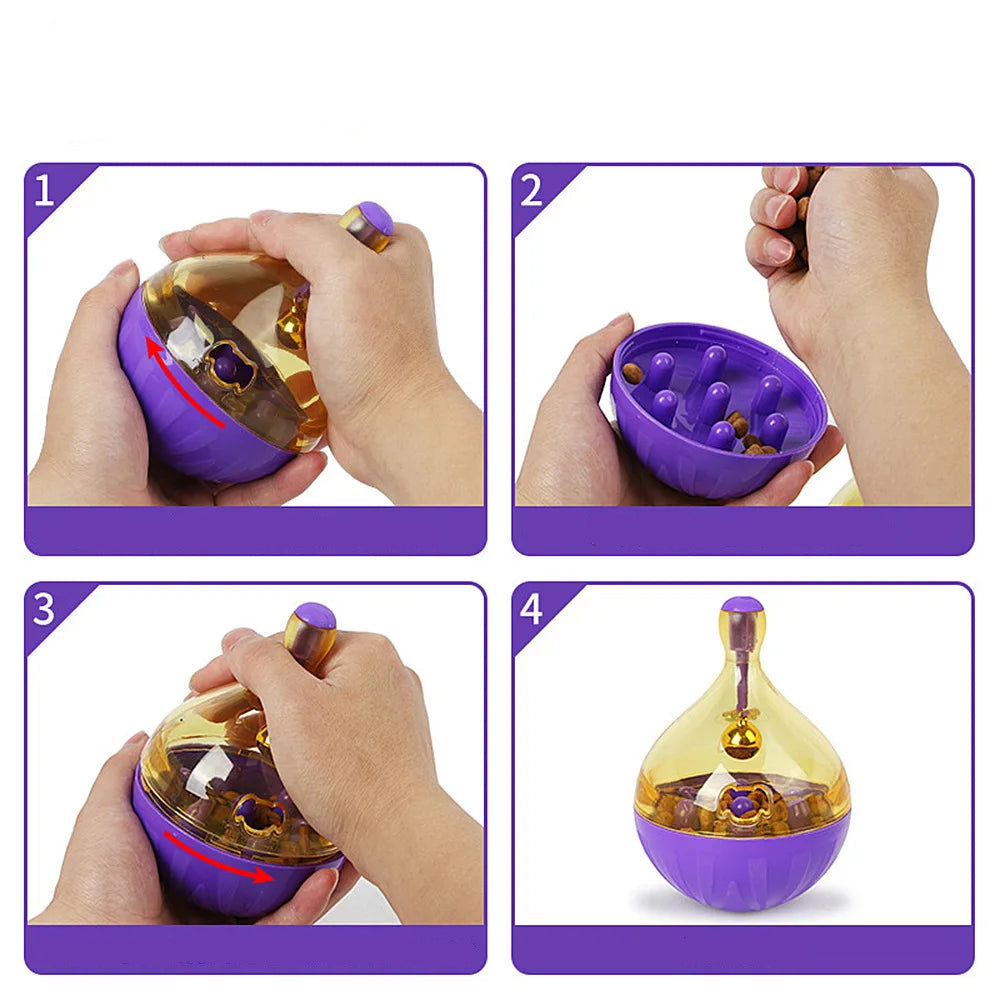 1

2

3

4