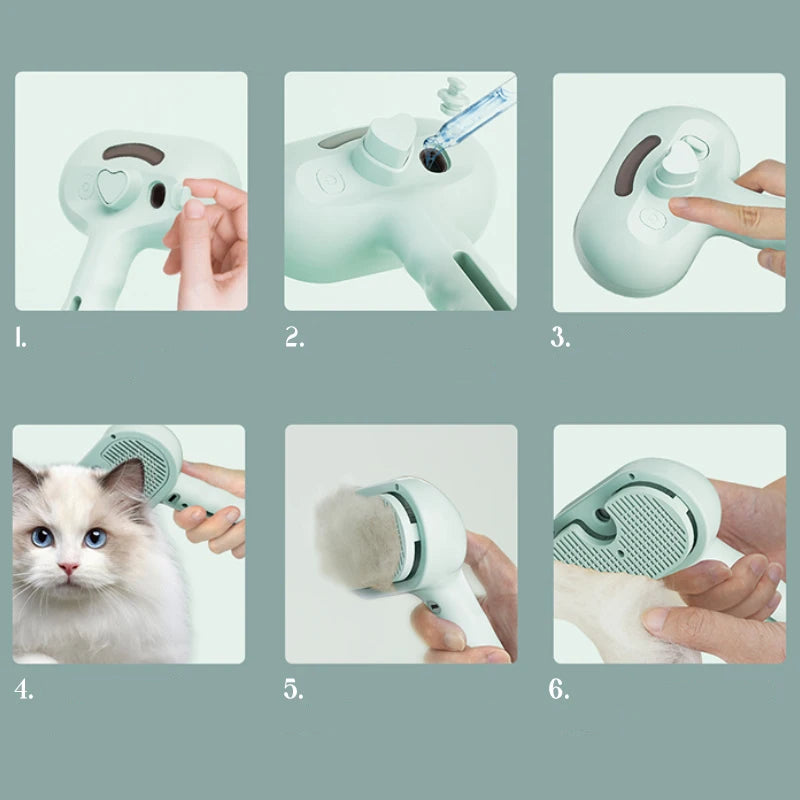 1.

2.

3.

4.

5.

6.