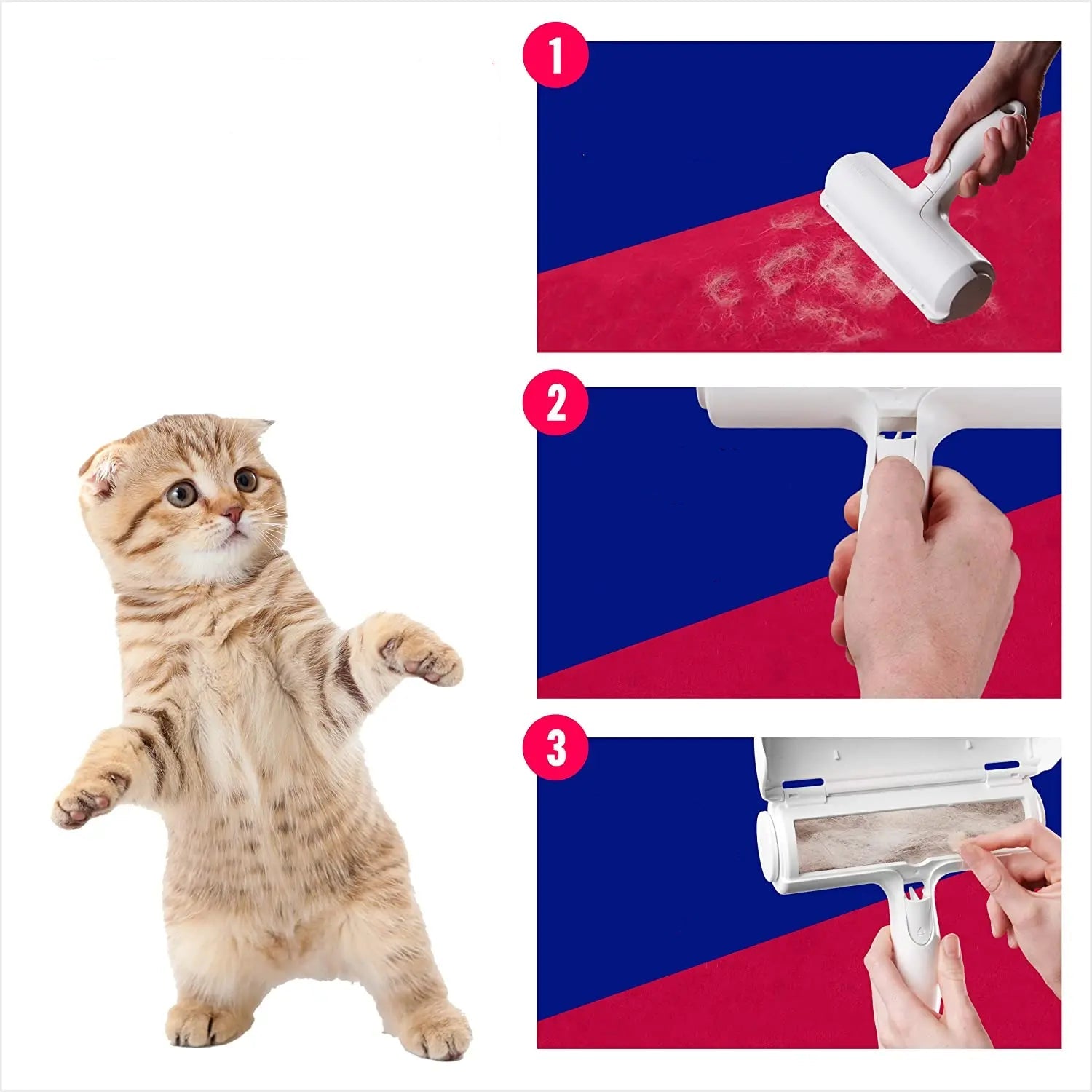 1

2

3