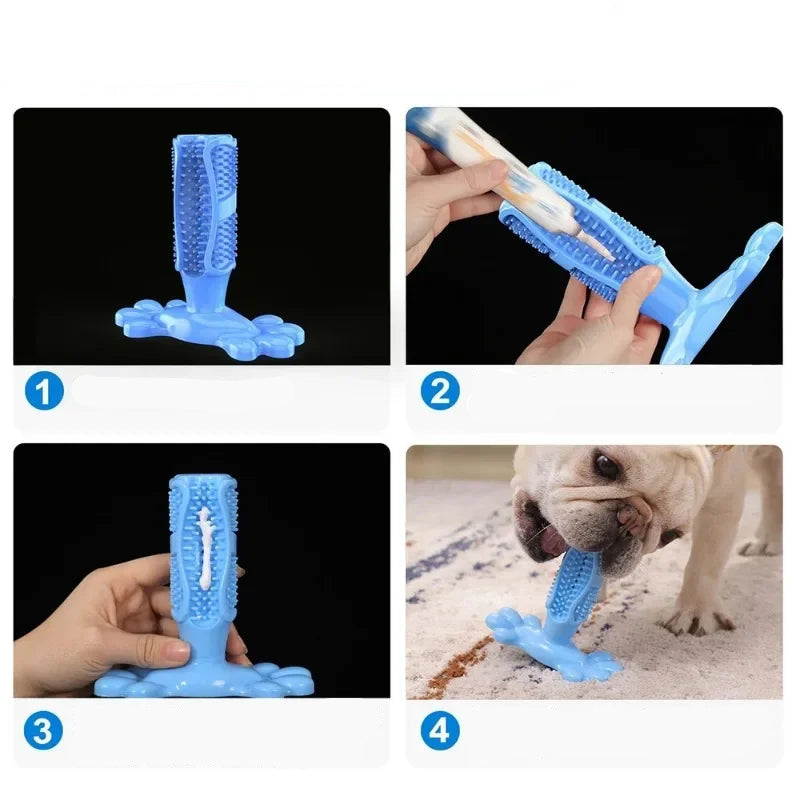 1

2

3

4